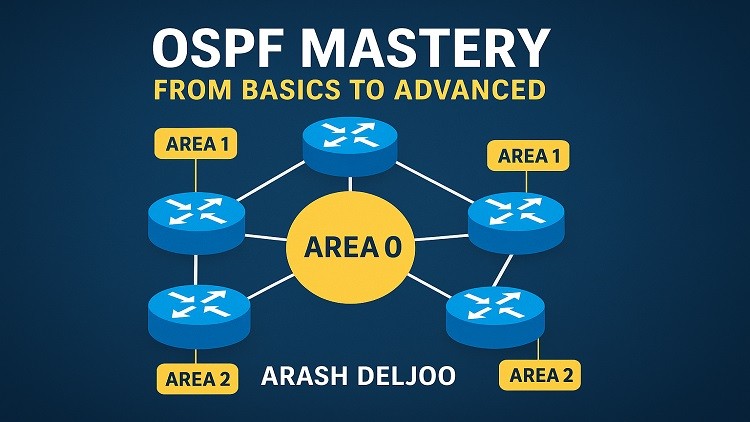 OSPF MASTERY
FROM BASICS TO ADVANCED

AREA 1

AREA 1

AREA 0

AREA 2

ARASH DELJOO

AREA 2